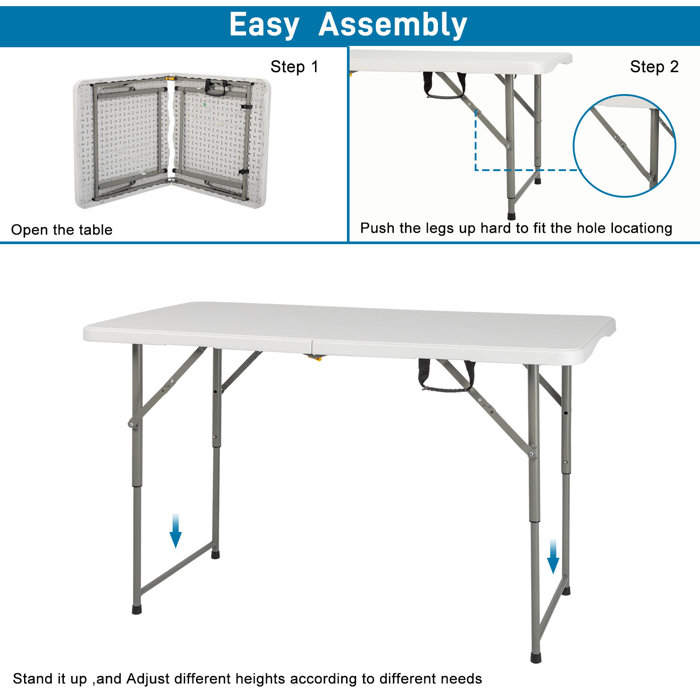 Easy Assembly

Step 1

Open the table

Step 2

Push the legs up hard to fit the hole locationg

Stand it up ,and Adjust different heights according to different needs